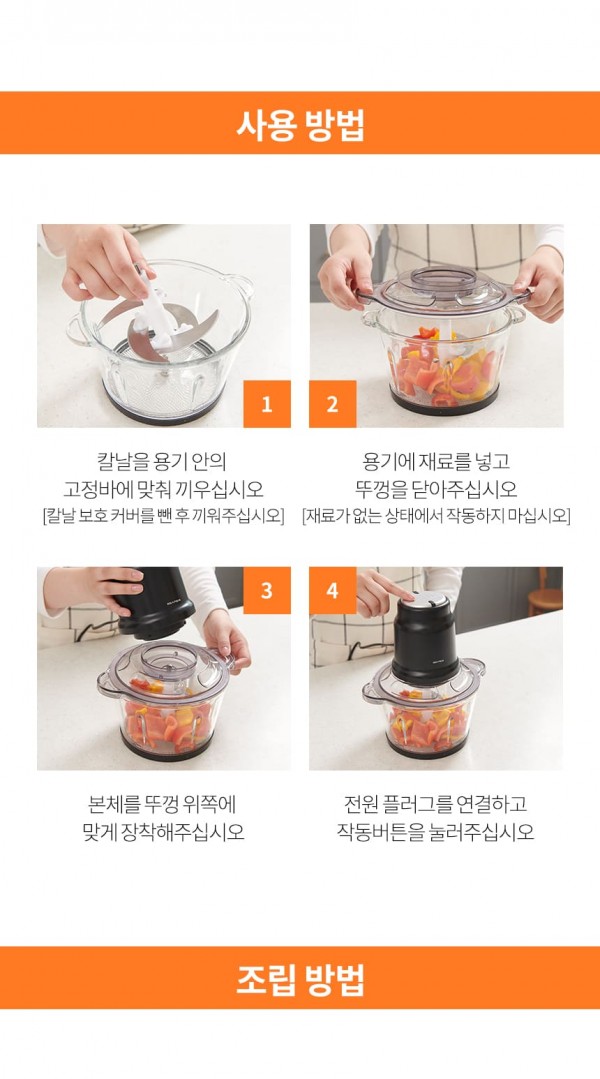 사용 방법

1

칼날을 용기 안의
고정바에 맞춰 끼우십시오
[칼날 보호 커버를 뺀 후 끼워주십시오]

2

용기에 재료를 넣고
뚜껑을 닫아주십시오
[재료가 없는 상태에서 작동하지 마십시오]

3

본체를 뚜껑 위쪽에
맞게 장착해주십시오

4

전원 플러그를 연결하고
작동버튼을 눌러주십시오

조립 방법